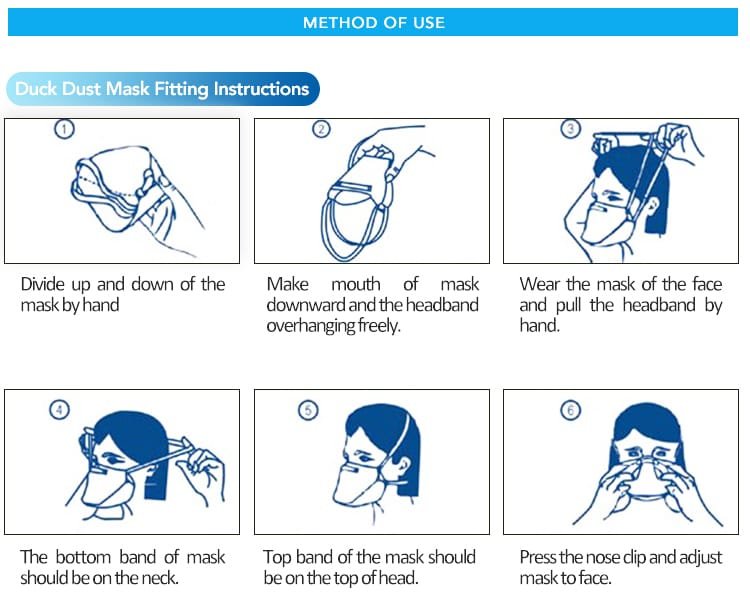 METHOD OF USE

Duck Dust Mask Fitting Instructions

1

Divide up and down of the mask by hand

2

Make mouth of mask downward and the headband overhanging freely.

3

Wear the mask of the face and pull the headband by hand.

4

The bottom band of mask should be on the neck.

5

Top band of the mask should be on the top of head.

6

Press the nose clip and adjust mask to face.